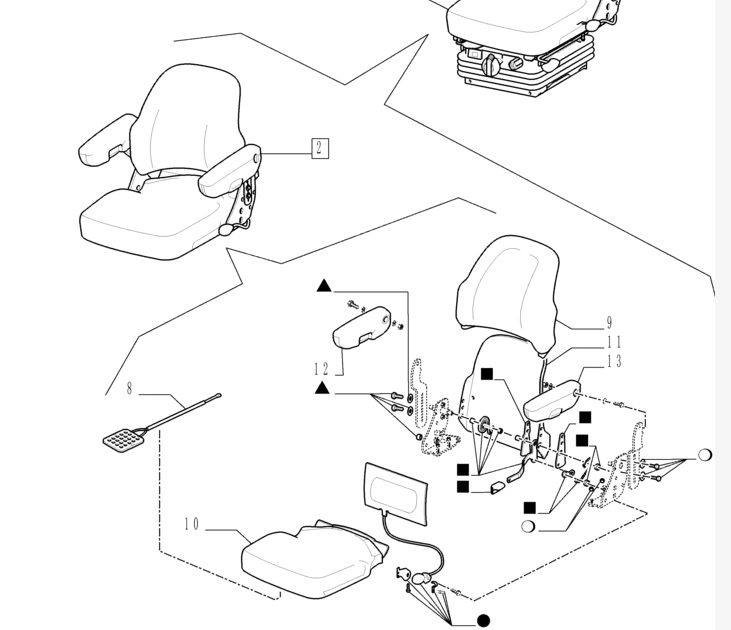 2
9
11
13
12
8
10